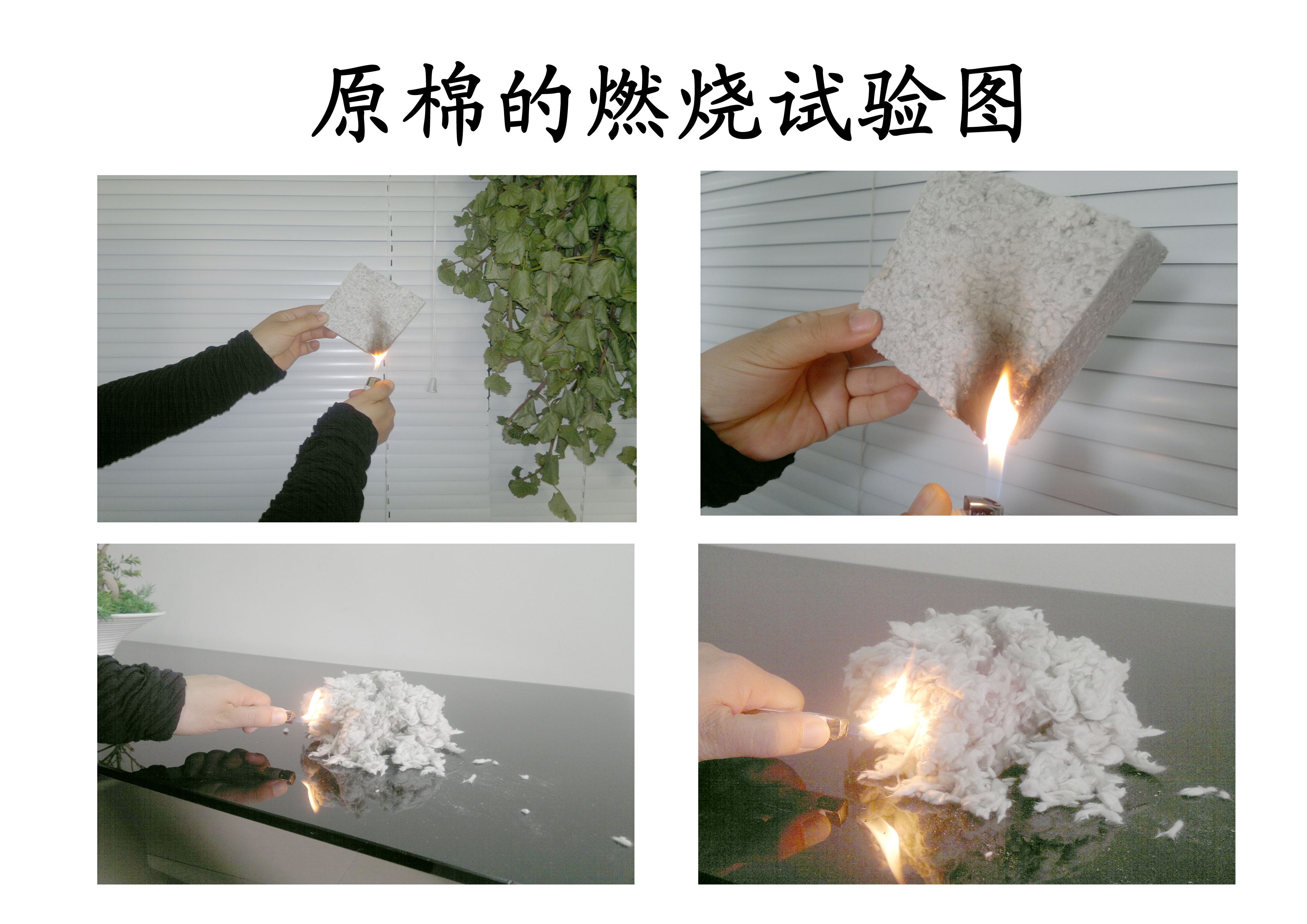 原棉的燃烧试验图