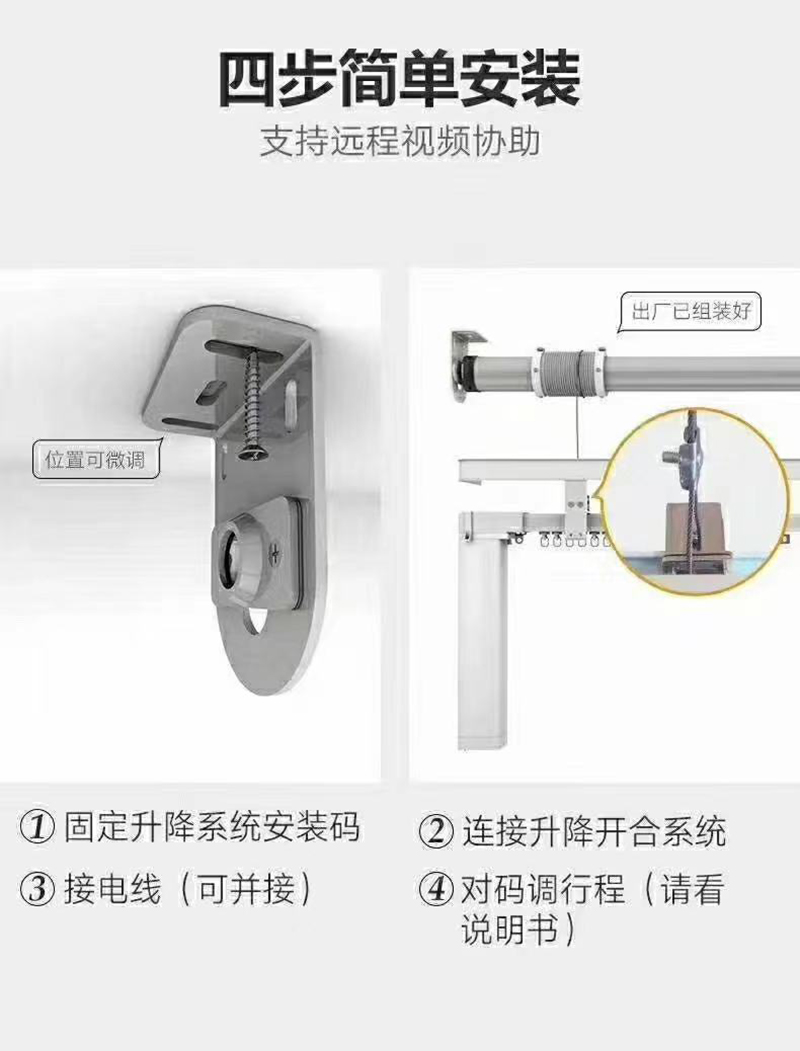 四步简单安装

支持远程视频协助

位置可微调

出厂已组装好

① 固定升降系统安装码

② 连接升降开合系统

③ 接电线（可并接）

④ 对码调行程（请看说明书）