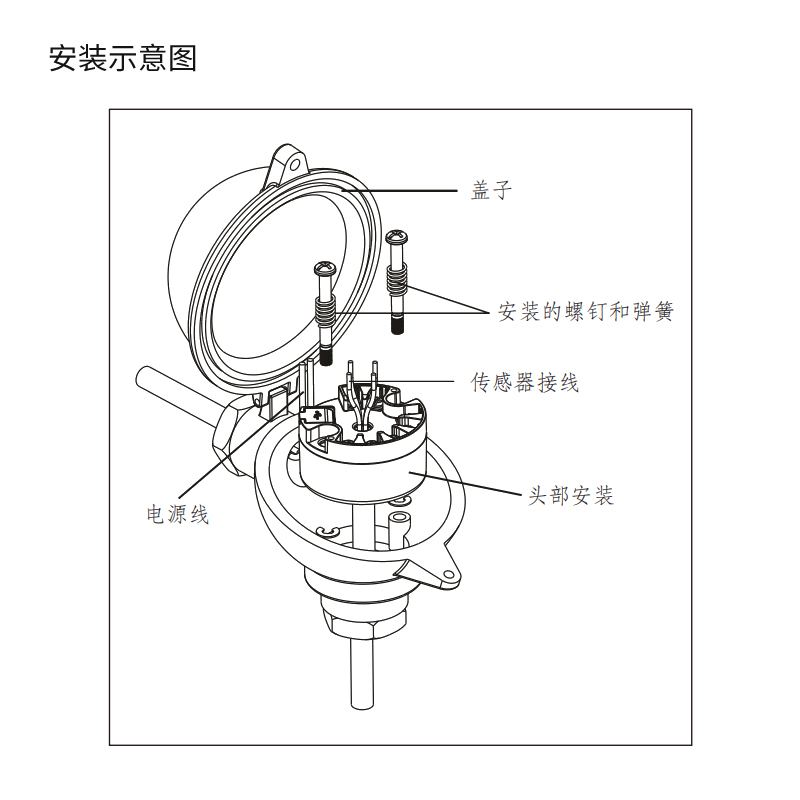 安装示意图

盖子

安装的螺钉和弹簧

传感器接线

头部安装

电源线