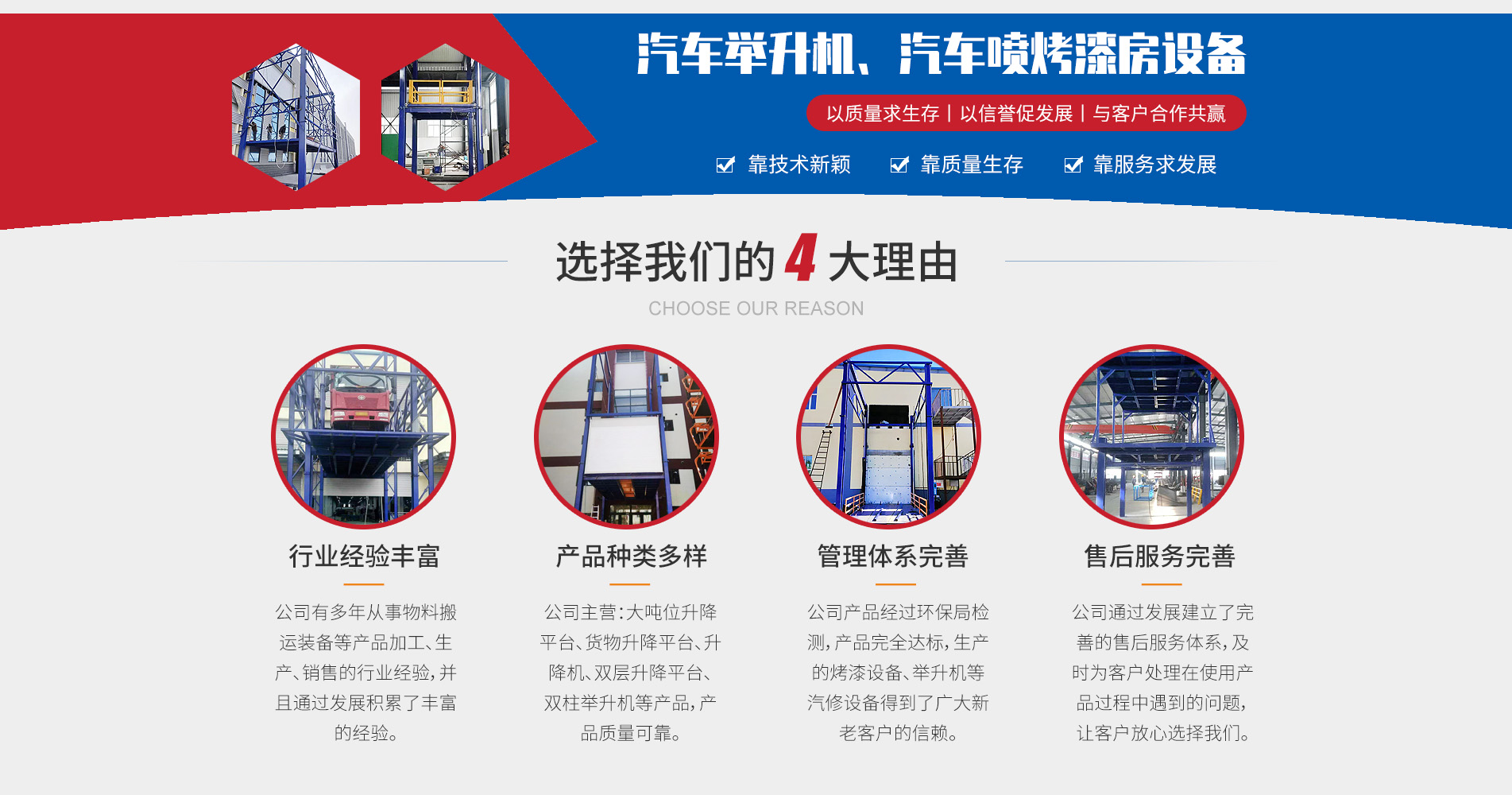 汽车举升机、汽车喷烤漆房设备

以质量求生存 | 以信誉促发展 | 与客户合作共赢

靠技术新颖 靠质量生存 靠服务求发展

选择我们的 4 大理由

CHOOSE OUR REASON

行业经验丰富

公司有多年从事物料搬运装备等产品加工、生产、销售的行业经验，并且通过发展积累了丰富的经验。

产品种类多样

公司主营：大吨位升降平台、货物升降平台、升降机、双层升降平台、双柱举升机等产品，产品质量可靠。

管理体系完善

公司产品经过环保局检测，产品完全达标，生产的烤漆设备、举升机等汽修设备得到了广大新老客户的信赖。

售后服务完善

公司通过发展建立了完善的售后服务体系，及时为客户处理在使用产品过程中遇到的问题，让客户放心选择我们。