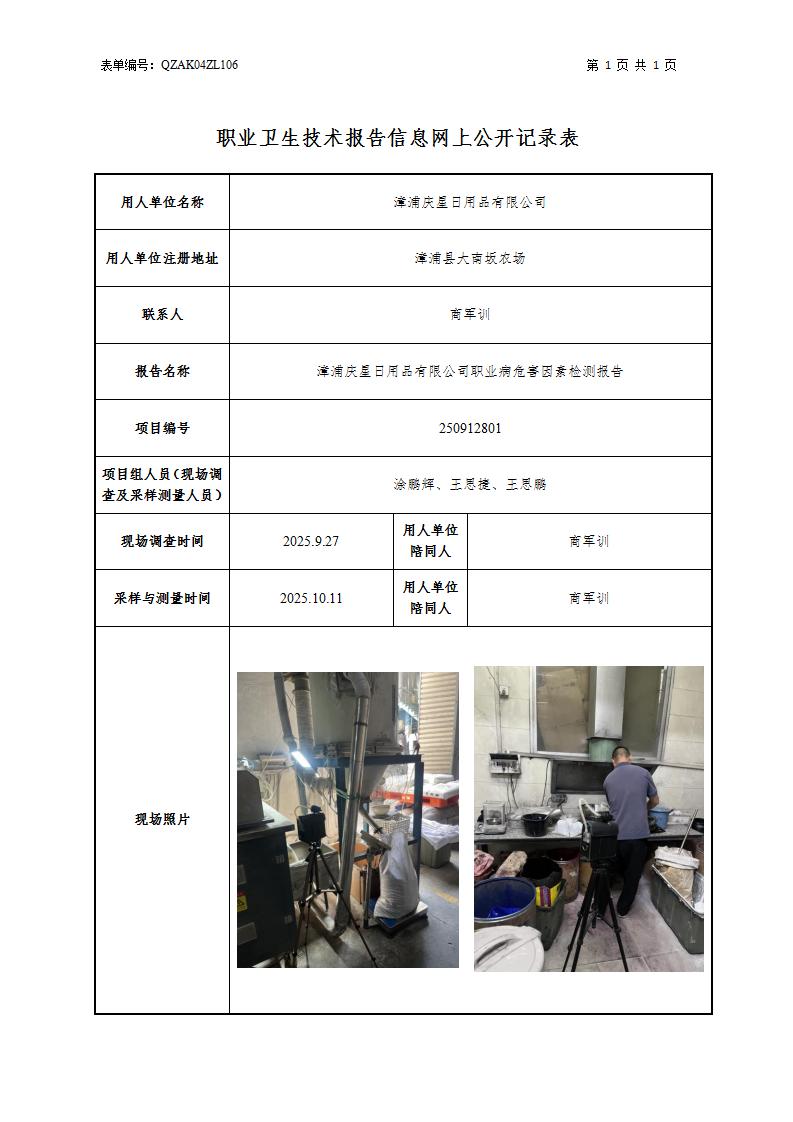 表单编号：QZAK04ZL106

第 1 页 共 1 页

职业卫生技术报告信息网上公开记录表

| 用人单位名称 | 漳浦庆星日用品有限公司 | | |
|---|---|---|---|
| 用人单位注册地址 | 漳浦县大南坂农场 | | |
| 联系人 | 商军训 | | |
| 报告名称 | 漳浦庆星日用品有限公司职业病危害因素检测报告 | | |
| 项目编号 | 250912801 | | |
| 项目组人员（现场调查及采样测量人员） | 涂鹏辉、王思捷、王思鹏 | | |
| 现场调查时间 | 2025.9.27 | 用人单位陪同人 | 商军训 |
| 采样与测量时间 | 2025.10.11 | 用人单位陪同人 | 商军训 |
| 现场照片 | | | |