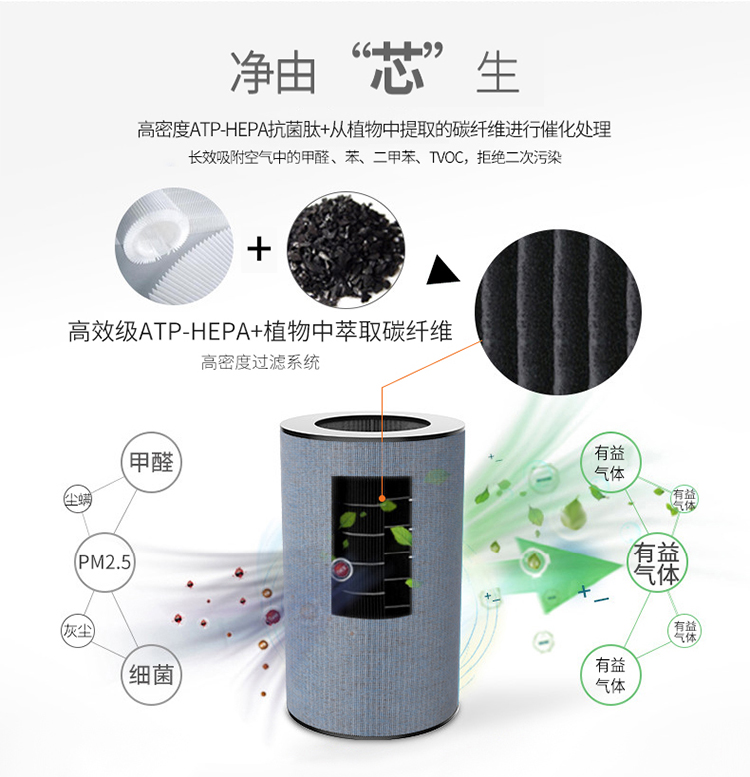 净由“芯”生

高密度ATP-HEPA抗菌肽+从植物中提取的碳纤维进行催化处理

长效吸附空气中的甲醛、苯、二甲苯、TVOC，拒绝二次污染

+

高效级ATP-HEPA+植物中萃取碳纤维

高密度过滤系统

甲醛

尘螨

PM2.5

灰尘

细菌

有益气体

有益气体

有益气体

有益气体

有益气体