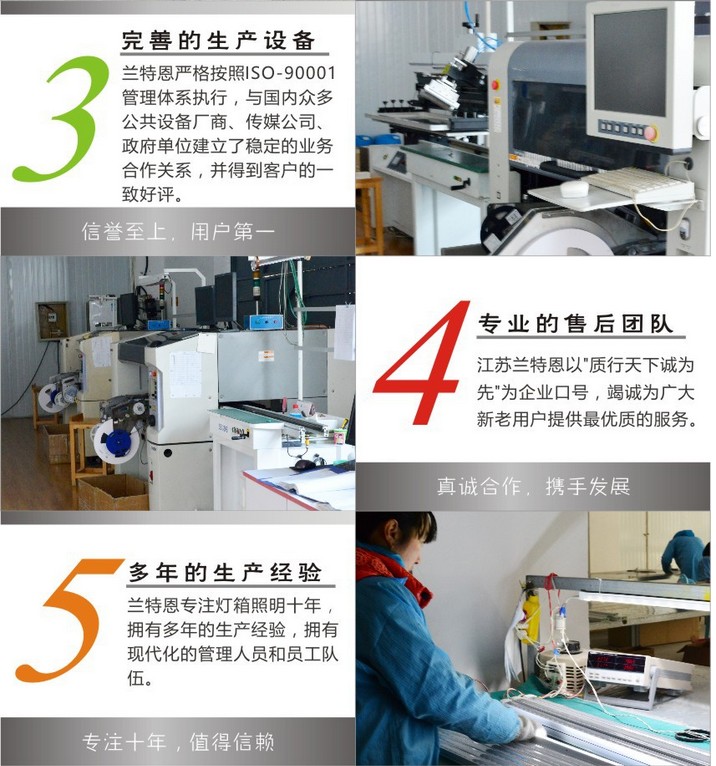 3

完善的生产设备

兰特恩严格按照ISO-90001管理体系执行，与国内众多公共设备厂商、传媒公司、政府单位建立了稳定的业务合作关系，并得到客户的一致好评。

信誉至上，用户第一

4

专业的售后团队

江苏兰特恩以"质行天下诚为先"为企业口号，竭诚为广大新老用户提供最优质的服务。

真诚合作，携手发展

5

多年的生产经验

兰特恩专注灯箱照明十年，拥有多年的生产经验，拥有现代化的管理人员和员工队伍。

专注十年，值得信赖