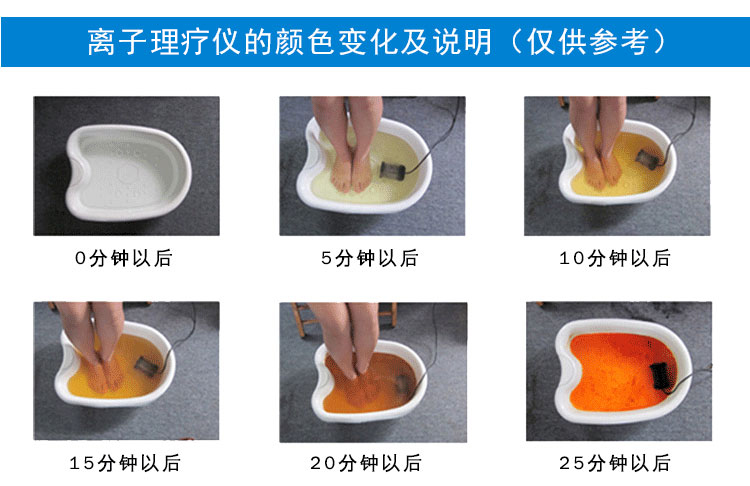 离子理疗仪的颜色变化及说明（仅供参考）

0分钟以后

5分钟以后

10分钟以后

15分钟以后

20分钟以后

25分钟以后