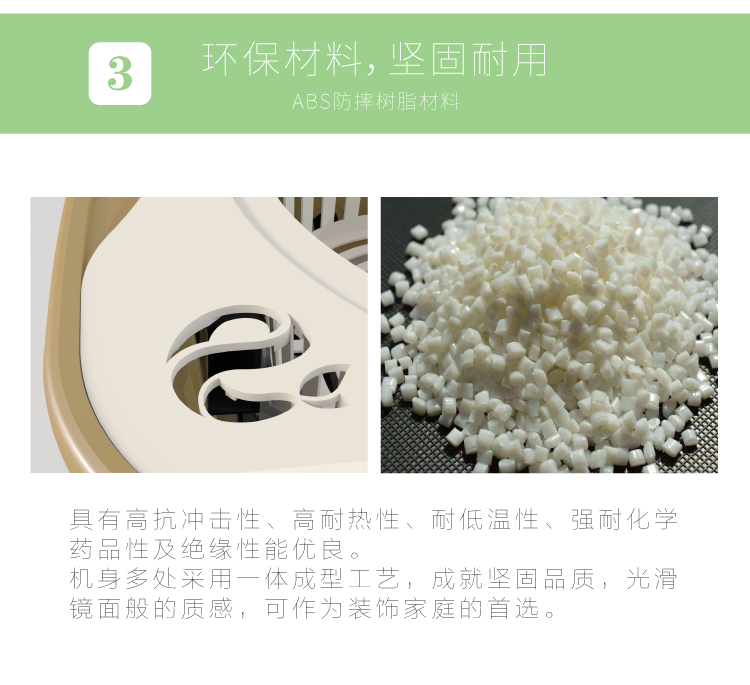 3

环保材料，坚固耐用

ABS防摔树脂材料

具有高抗冲击性、高耐热性、耐低温性、强耐化学药品性及绝缘性能优良。
机身多处采用一体成型工艺，成就坚固品质，光滑镜面般的质感，可作为装饰家庭的首选。