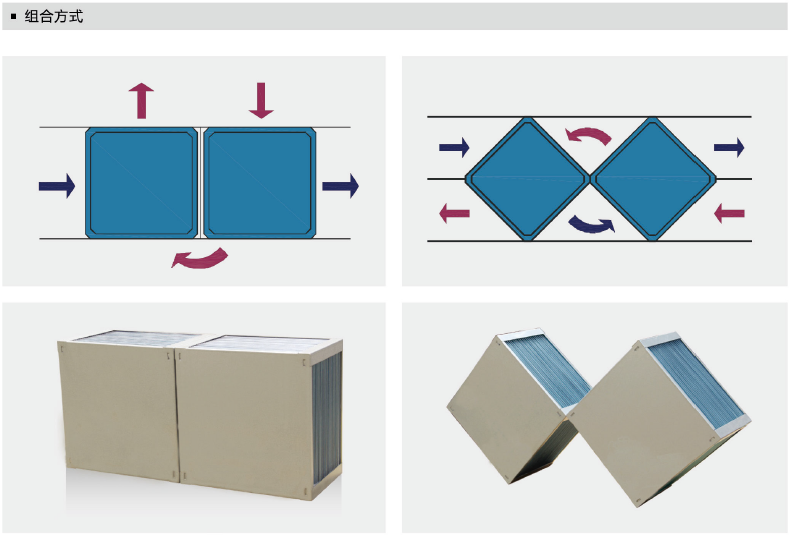 ■ 组合方式