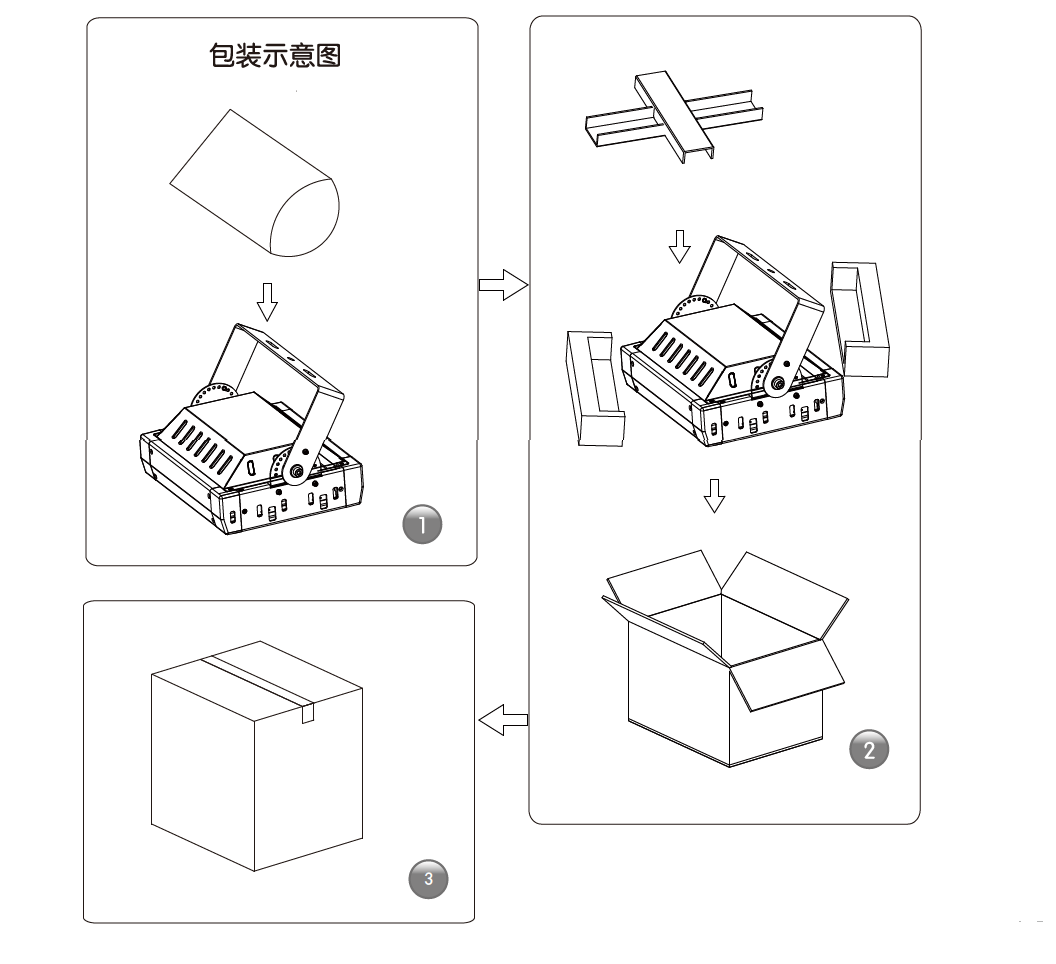 包装示意图

1

2

3