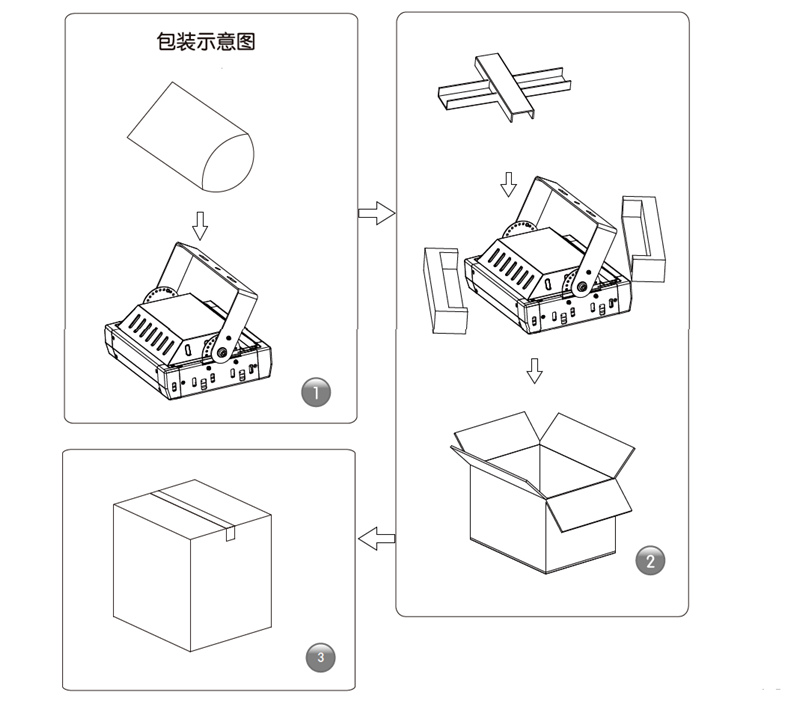 包装示意图

1

2

3