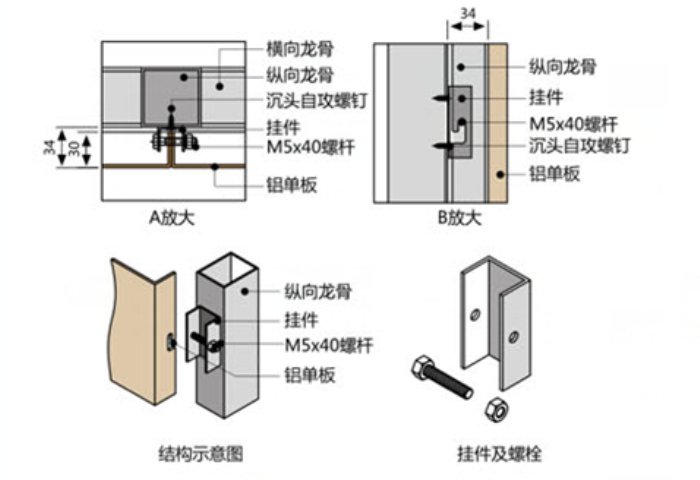 横向龙骨
纵向龙骨
沉头自攻螺钉
挂件
M5x40螺杆
铝单板
34
30
A放大

34
纵向龙骨
挂件
M5x40螺杆
沉头自攻螺钉
铝单板
B放大

纵向龙骨
挂件
M5x40螺杆
铝单板
结构示意图

挂件及螺栓