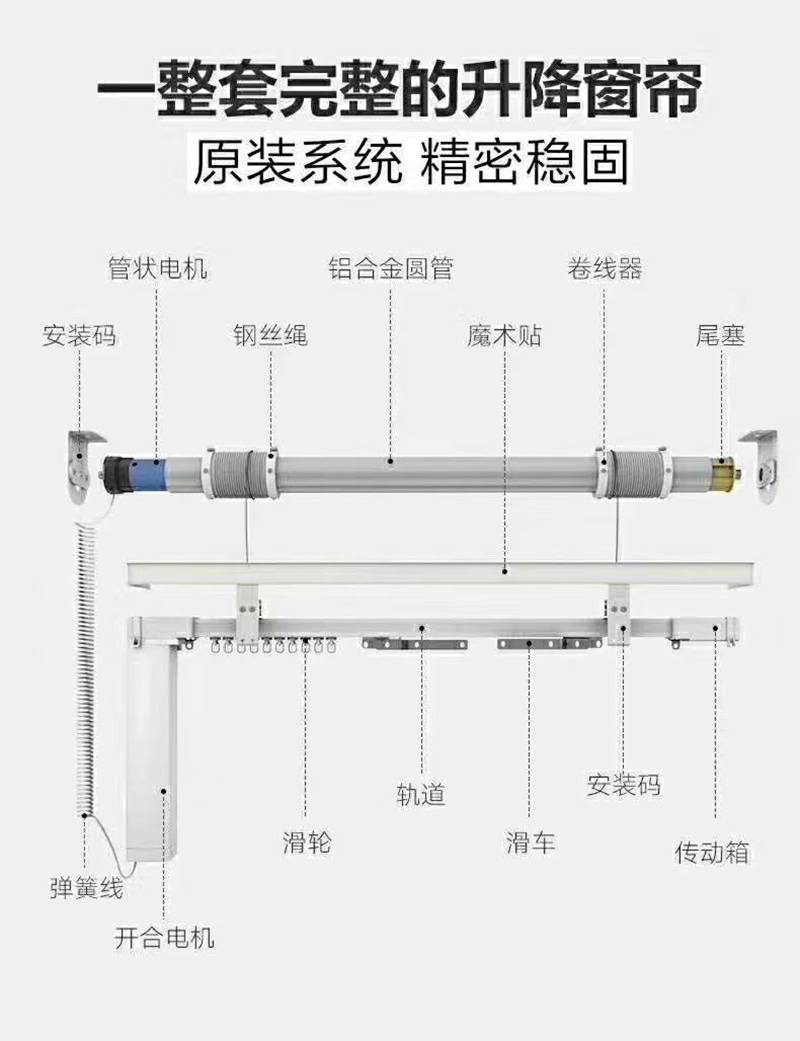 一整套完整的升降窗帘
原装系统 精密稳固

管状电机
铝合金圆管
卷线器
安装码
钢丝绳
魔术贴
尾塞

轨道
安装码
滑轮
滑车
传动箱
弹簧线
开合电机