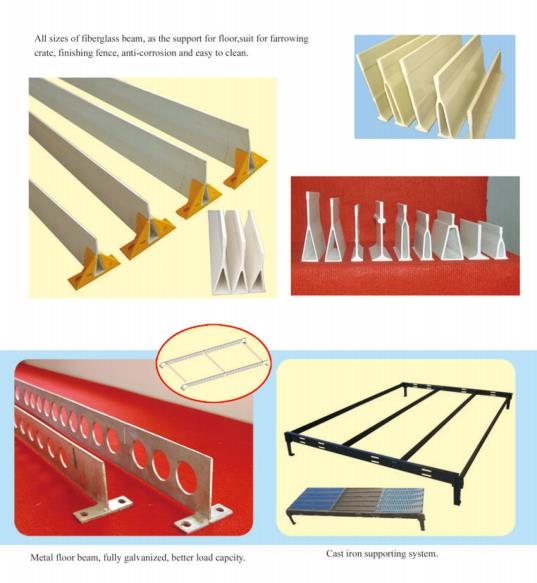 All sizes of fiberglass beam, as the support for floor,suit for farrowing crate, finishing fence, anti-corrosion and easy to clean.

Metal floor beam, fully galvanized, better load capcity.

Cast iron supporting system.