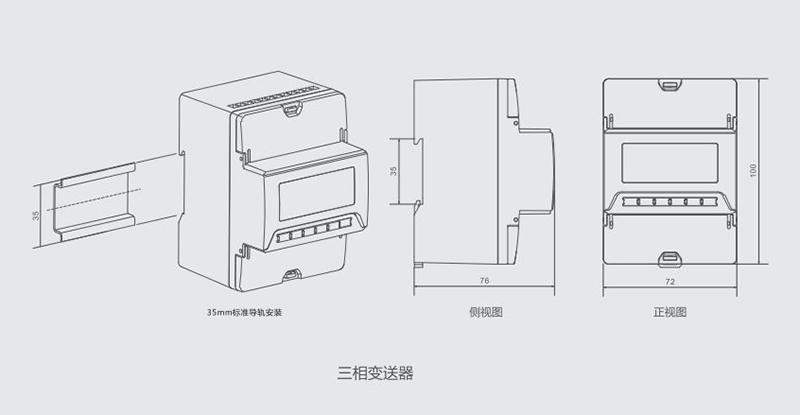 35

35mm标准导轨安装

35

76

侧视图

100

72

正视图

三相变送器