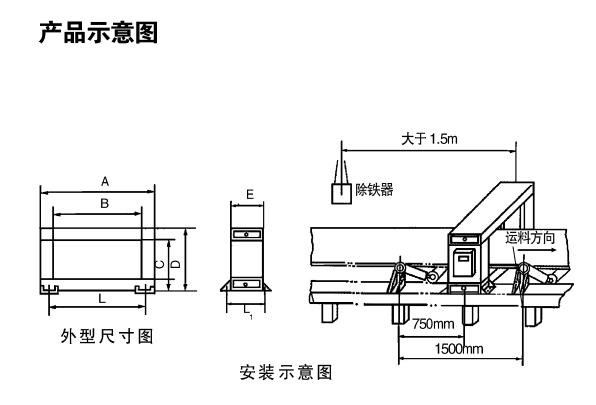 产品示意图

A

B

C

D

L

外型尺寸图

E

$L_1$

大于 1.5m

除铁器

运料方向

750mm

1500mm

安装示意图