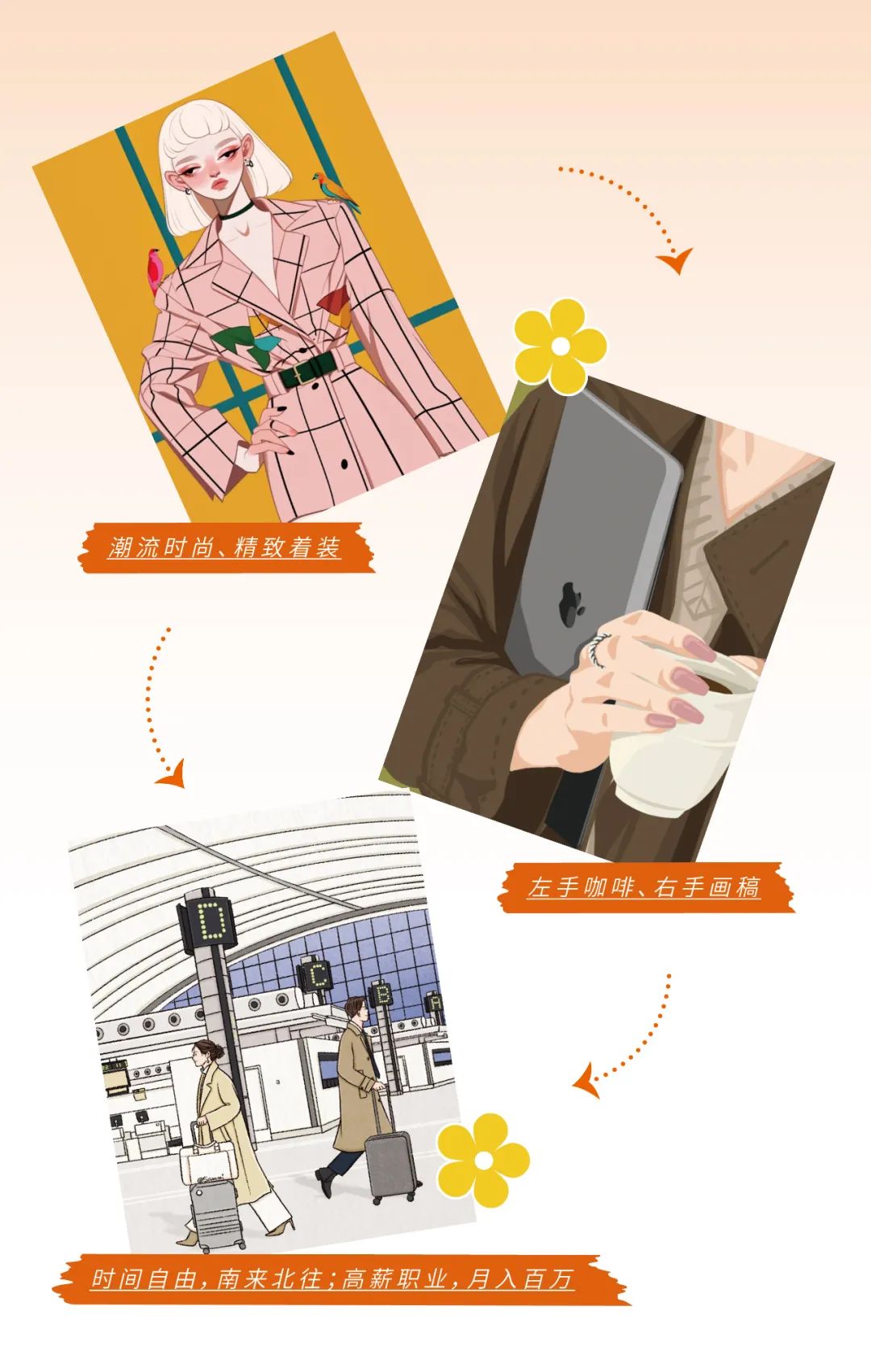 潮流时尚、精致着装

左手咖啡、右手画稿

D

C

B

A

时间自由，南来北往；高薪职业，月入百万