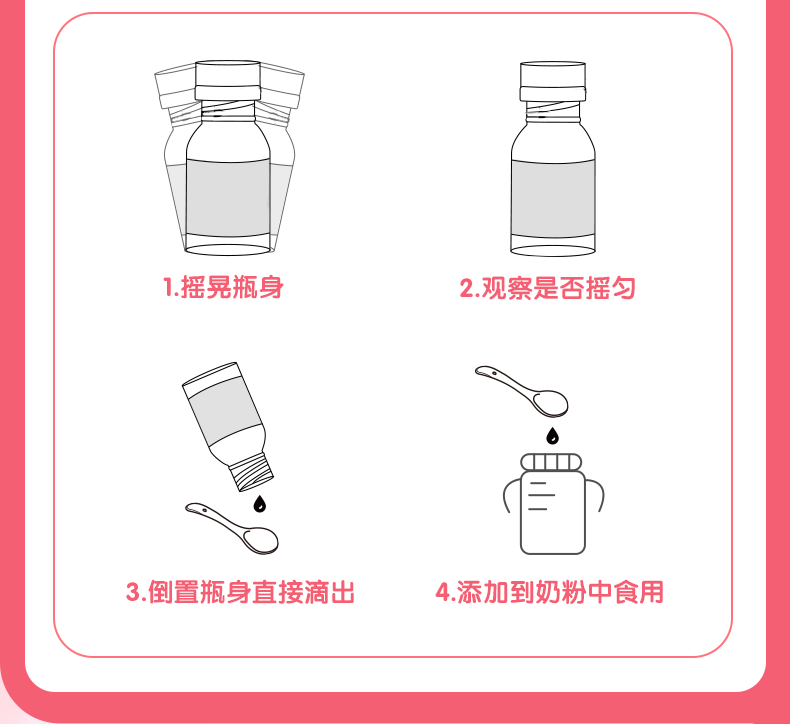 1.摇晃瓶身

2.观察是否摇匀

3.倒置瓶身直接滴出

4.添加到奶粉中食用