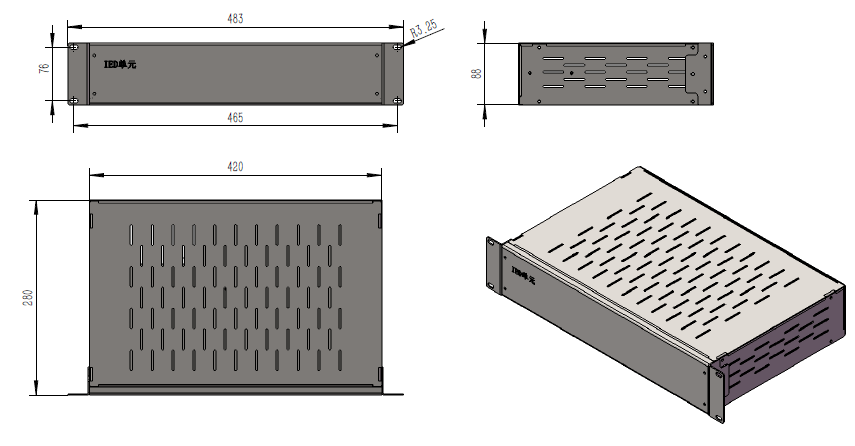 483

R3.25

76

IED单元

465

88

420

280

IED单元