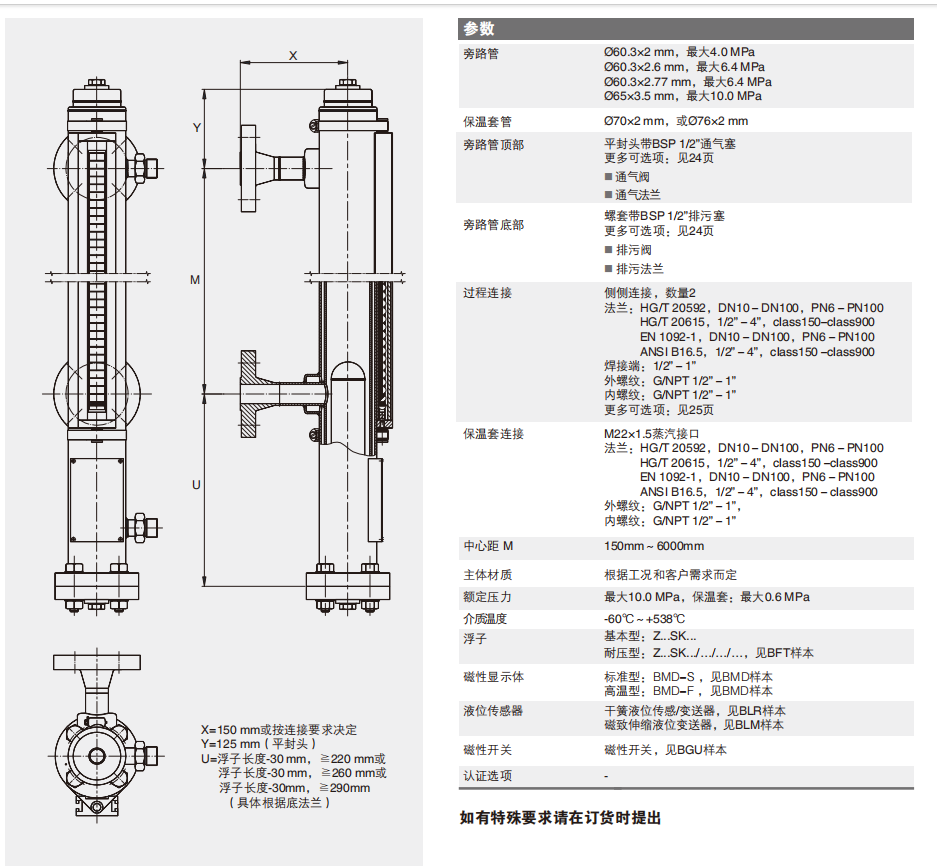 X
Y
M
U

X=150 mm或按连接要求决定
Y=125 mm（平封头）
U=浮子长度-30 mm，≧220 mm或
浮子长度-30 mm，≧260 mm或
浮子长度-30mm，≧290mm
（具体根据底法兰）

参数

| | |
|---|---|
| 旁路管 | Ø60.3×2 mm，最大4.0 MPa<br>Ø60.3×2.6 mm，最大6.4 MPa<br>Ø60.3×2.77 mm，最大6.4 MPa<br>Ø65×3.5 mm，最大10.0 MPa |
| 保温套管 | Ø70×2 mm，或Ø76×2 mm |
| 旁路管顶部 | 平封头带BSP 1/2"通气塞<br>更多可选项：见24页<br>■ 通气阀<br>■ 通气法兰 |
| 旁路管底部 | 螺套带BSP 1/2"排污塞<br>更多可选项：见24页<br>■ 排污阀<br>■ 排污法兰 |
| 过程连接 | 侧侧连接，数量2<br>法兰：HG/T 20592，DN10 – DN100，PN6 – PN100<br>HG/T 20615，1/2" – 4"，class150–class900<br>EN 1092-1，DN10 – DN100，PN6 – PN100<br>ANSI B16.5，1/2" – 4"，class150 –class900<br>焊接端：1/2" – 1"<br>外螺纹：G/NPT 1/2" – 1"<br>内螺纹：G/NPT 1/2" – 1"<br>更多可选项：见25页 |
| 保温套连接 | M22×1.5蒸汽接口<br>法兰：HG/T 20592，DN10 – DN100，PN6 – PN100<br>HG/T 20615，1/2" – 4"，class150 –class900<br>EN 1092-1，DN10 – DN100，PN6 – PN100<br>ANSI B16.5，1/2" – 4"，class150 – class900<br>外螺纹：G/NPT 1/2" – 1"，<br>内螺纹：G/NPT 1/2" – 1" |
| 中心距 M | 150mm ~ 6000mm |
| 主体材质 | 根据工况和客户需求而定 |
| 额定压力 | 最大10.0 MPa，保温套：最大0.6 MPa |
| 介质温度 | -60℃ ~ +538℃ |
| 浮子 | 基本型：Z...SK...<br>耐压型：Z...SK.../.../.../...，见BFT样本 |
| 磁性显示体 | 标准型：BMD–S，见BMD样本<br>高温型：BMD–F，见BMD样本 |
| 液位传感器 | 干簧液位传感/变送器，见BLR样本<br>磁致伸缩液位变送器，见BLM样本 |
| 磁性开关 | 磁性开关，见BGU样本 |
| 认证选项 | - |

如有特殊要求请在订货时提出