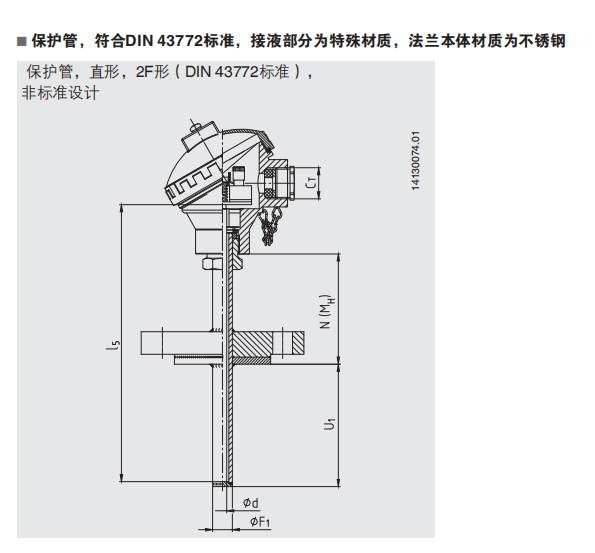 ■ 保护管，符合DIN 43772标准，接液部分为特殊材质，法兰本体材质为不锈钢

保护管，直形，2F形（DIN 43772标准），
非标准设计

14130074.01

$C_T$

$l_5$

$N (M_H)$

$U_1$

$\phi d$

$\phi F_1$