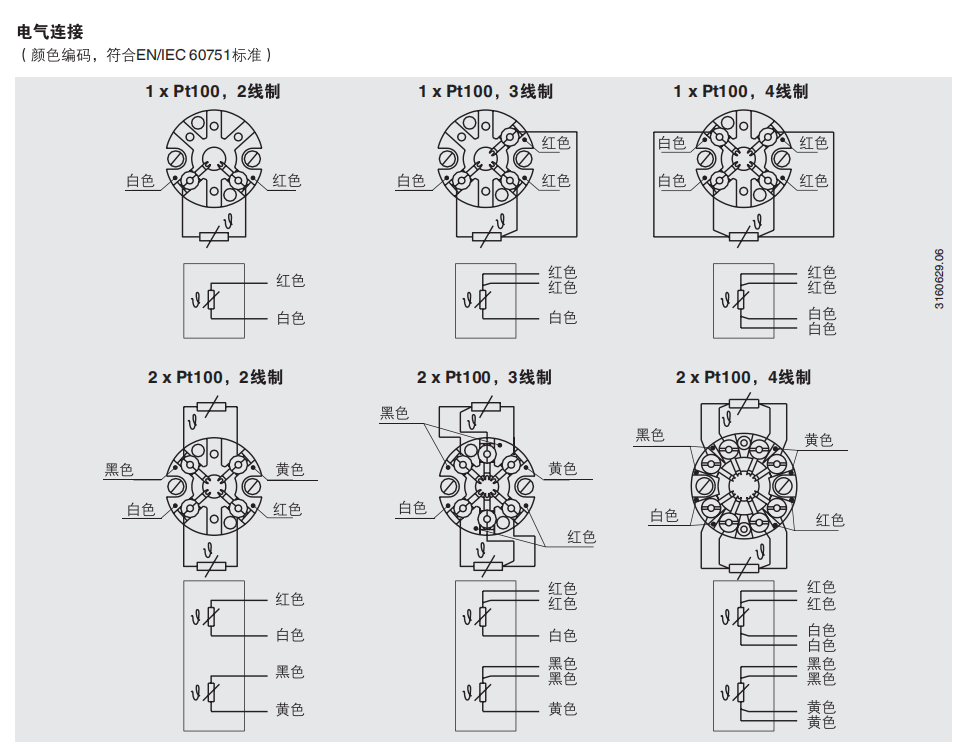 电气连接
（颜色编码，符合EN/IEC 60751标准）

1 x Pt100，2线制

白色
红色

红色
白色

1 x Pt100，3线制

红色
白色
红色

红色
红色
白色

1 x Pt100，4线制

白色
红色
白色
红色

红色
红色
白色
白色

3160629.06

2 x Pt100，2线制

黑色
黄色
白色
红色

红色
白色
黑色
黄色

2 x Pt100，3线制

黑色
黄色
白色
红色

红色
红色
白色
黑色
黑色
黄色

2 x Pt100，4线制

黑色
黄色
白色
红色

红色
红色
白色
白色
黑色
黑色
黄色
黄色