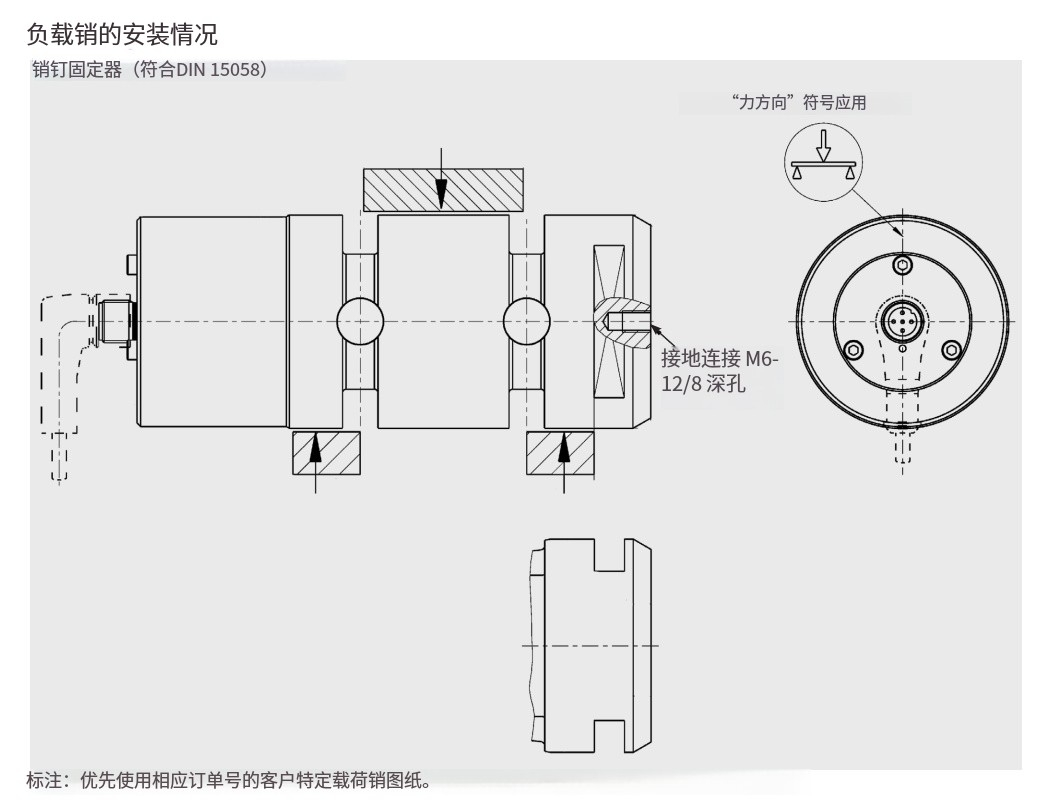 负载销的安装情况

销钉固定器（符合DIN 15058）

“力方向”符号应用

接地连接 M6-12/8 深孔

标注：优先使用相应订单号的客户特定载荷销图纸。