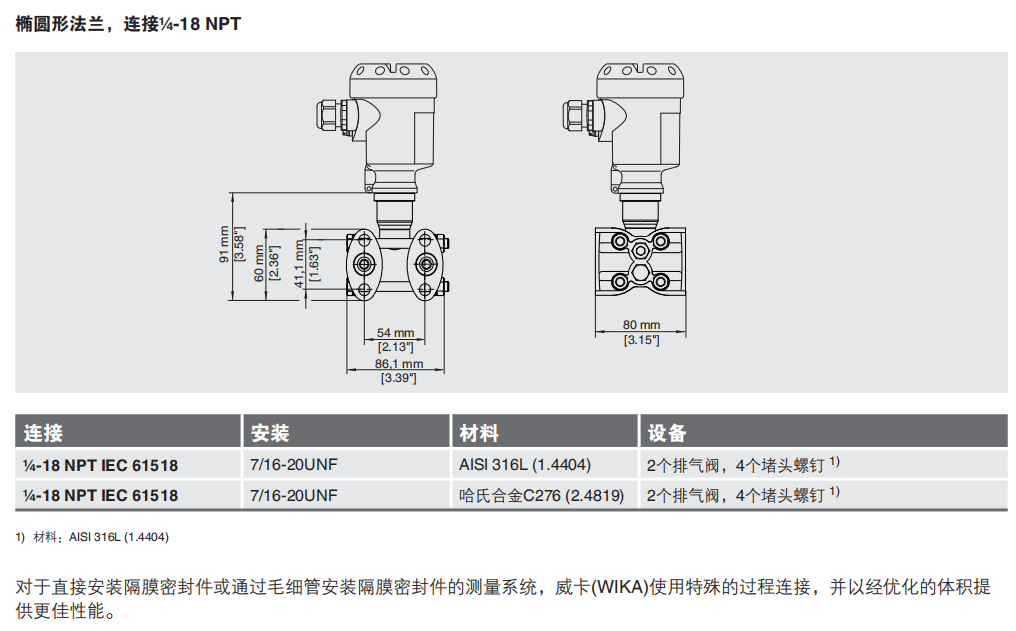 椭圆形法兰，连接¼-18 NPT

91 mm
[3.58"]
60 mm
[2.36"]
41,1 mm
[1.63"]
54 mm
[2.13"]
86,1 mm
[3.39"]
80 mm
[3.15"]

| 连接 | 安装 | 材料 | 设备 |
|---|---|---|---|
| ¼-18 NPT IEC 61518 | 7/16-20UNF | AISI 316L (1.4404) | 2个排气阀，4个堵头螺钉 $^{1)}$ |
| ¼-18 NPT IEC 61518 | 7/16-20UNF | 哈氏合金C276 (2.4819) | 2个排气阀，4个堵头螺钉 $^{1)}$ |

1) 材料：AISI 316L (1.4404)

对于直接安装隔膜密封件或通过毛细管安装隔膜密封件的测量系统，威卡(WIKA)使用特殊的过程连接，并以经优化的体积提供更佳性能。