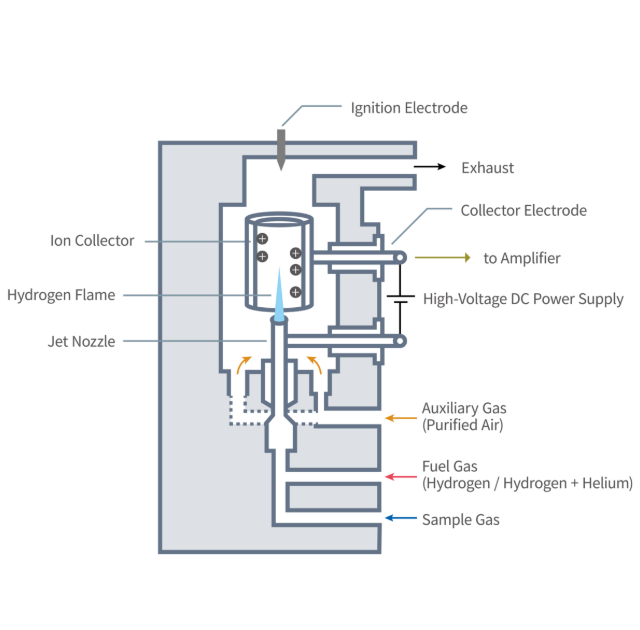 Ignition Electrode

Exhaust

Collector Electrode

Ion Collector

to Amplifier

Hydrogen Flame

High-Voltage DC Power Supply

Jet Nozzle

Auxiliary Gas
(Purified Air)

Fuel Gas
(Hydrogen / Hydrogen + Helium)

Sample Gas