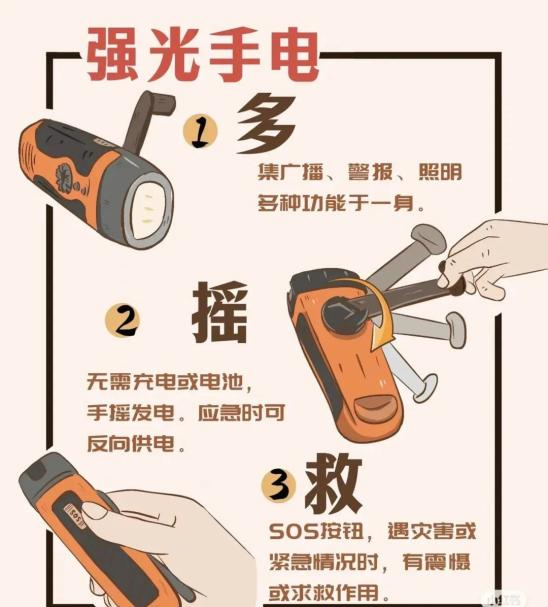 强光手电

1 多

集广播、警报、照明多种功能于一身。

2 摇

无需充电或电池，手摇发电。应急时可反向供电。

3 救

SOS按钮，遇灾害或紧急情况时，有震慑或求救作用。

SOS