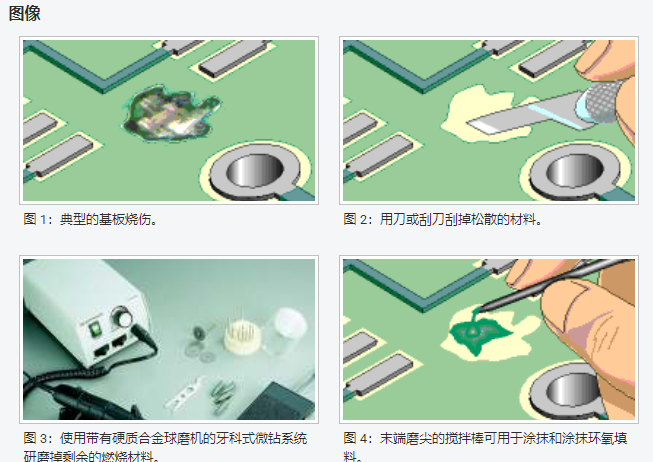 图像

图 1：典型的基板烧伤。

图 2：用刀或刮刀刮掉松散的材料。

图 3：使用带有硬质合金球磨机的牙科式微钻系统研磨掉剩余的燃烧材料。

图 4：末端磨尖的搅拌棒可用于涂抹和涂抹环氧填料。