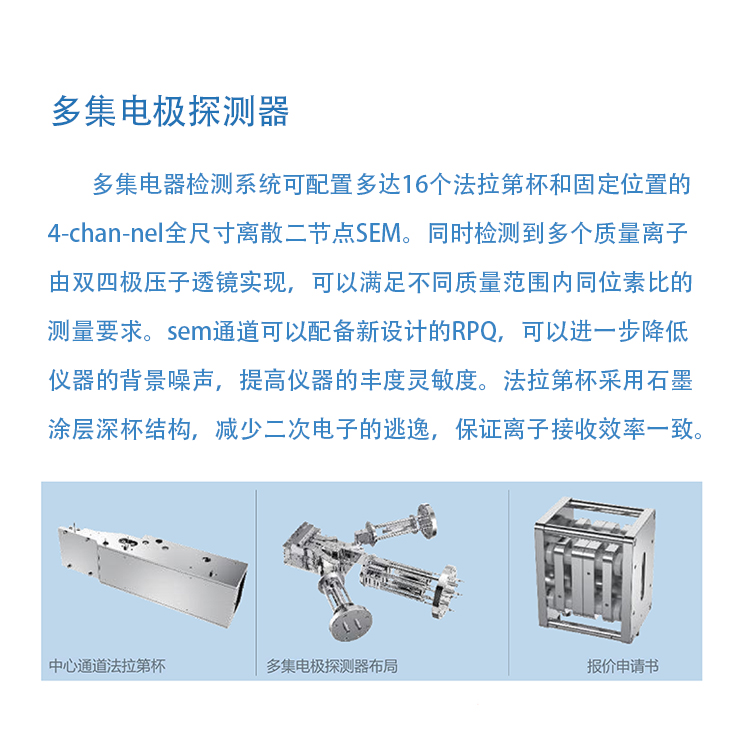 多集电极探测器

多集电器检测系统可配置多达16个法拉第杯和固定位置的4-chan-nel全尺寸离散二节点SEM。同时检测到多个质量离子由双四极压子透镜实现，可以满足不同质量范围内同位素比的测量要求。sem通道可以配备新设计的RPQ，可以进一步降低仪器的背景噪声，提高仪器的丰度灵敏度。法拉第杯采用石墨涂层深杯结构，减少二次电子的逃逸，保证离子接收效率一致。

中心通道法拉第杯

多集电极探测器布局

报价申请书