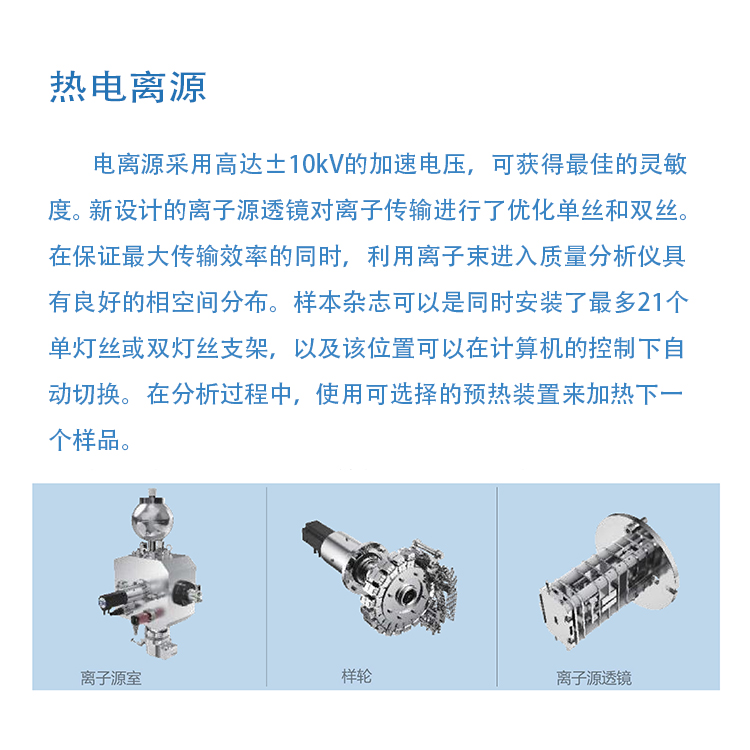 热电离源

电离源采用高达±10kV的加速电压，可获得最佳的灵敏度。新设计的离子源透镜对离子传输进行了优化单丝和双丝。在保证最大传输效率的同时，利用离子束进入质量分析仪具有良好的相空间分布。样本杂志可以是同时安装了最多21个单灯丝或双灯丝支架，以及该位置可以在计算机的控制下自动切换。在分析过程中，使用可选择的预热装置来加热下一个样品。

离子源室

样轮

离子源透镜