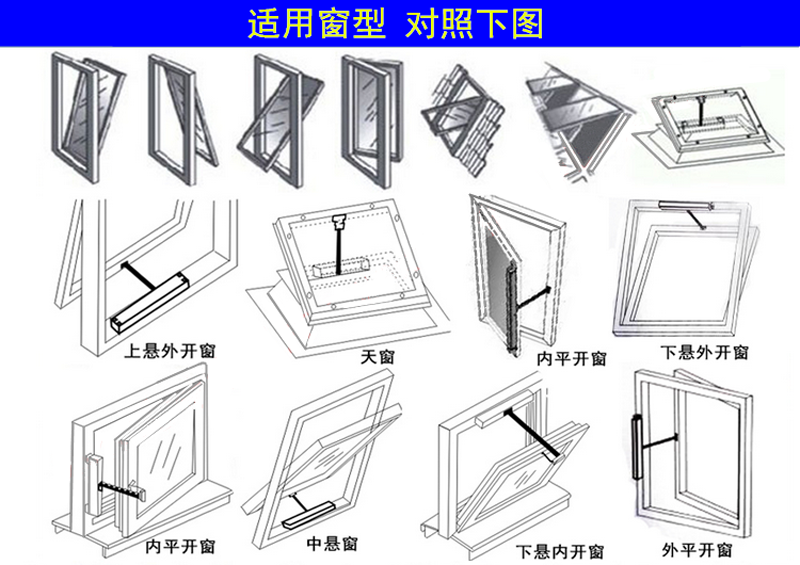 适用窗型 对照下图

上悬外开窗

天窗

内平开窗

下悬外开窗

内平开窗

中悬窗

下悬内开窗

外平开窗