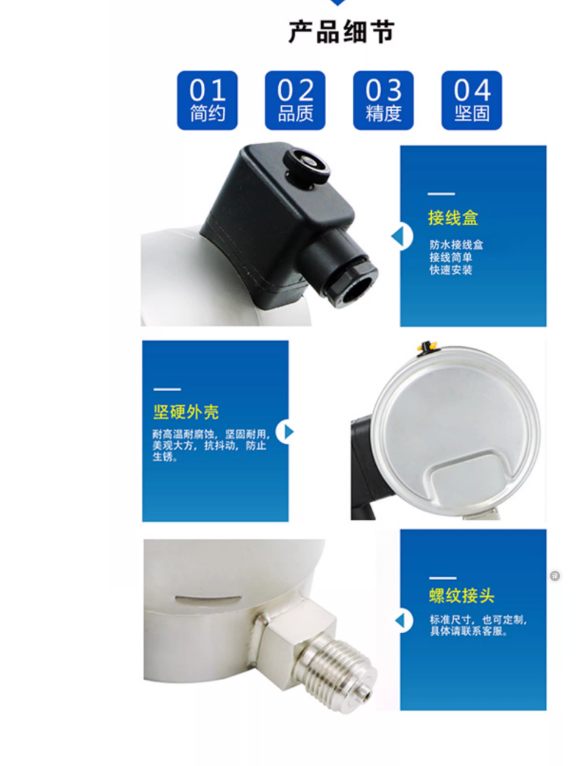 产品细节

01
简约

02
品质

03
精度

04
坚固

接线盒

防水接线盒
接线简单
快速安装

坚硬外壳

耐高温耐腐蚀，坚固耐用，美观大方，抗抖动，防止生锈。

螺纹接头

标准尺寸，也可定制，具体请联系客服。