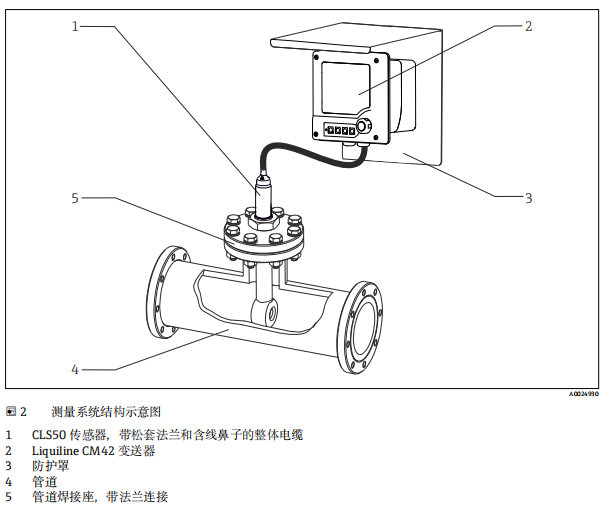 1

2

5

3

4

A0024930

2 测量系统结构示意图

1 CLS50 传感器，带松套法兰和含线鼻子的整体电缆
2 Liquiline CM42 变送器
3 防护罩
4 管道
5 管道焊接座，带法兰连接