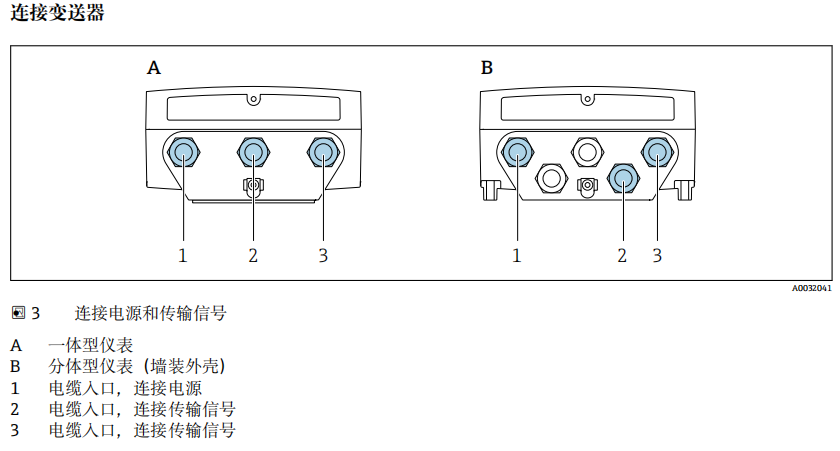 连接变送器

A

1 2 3

B

1 2 3

A0032041

3 连接电源和传输信号

A 一体型仪表
B 分体型仪表（墙装外壳）
1 电缆入口，连接电源
2 电缆入口，连接传输信号
3 电缆入口，连接传输信号