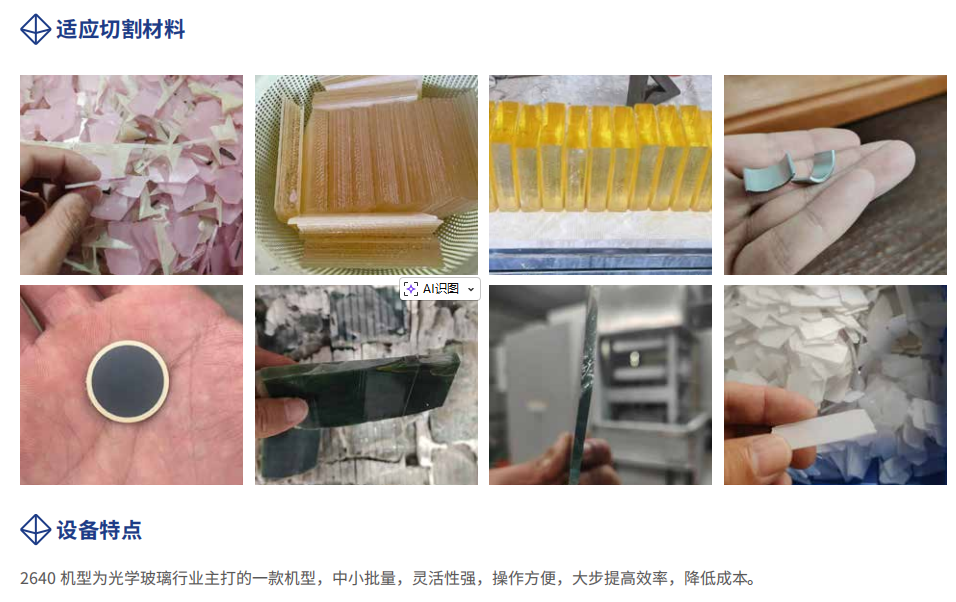 适应切割材料

AI识图

设备特点

2640 机型为光学玻璃行业主打的一款机型，中小批量，灵活性强，操作方便，大步提高效率，降低成本。