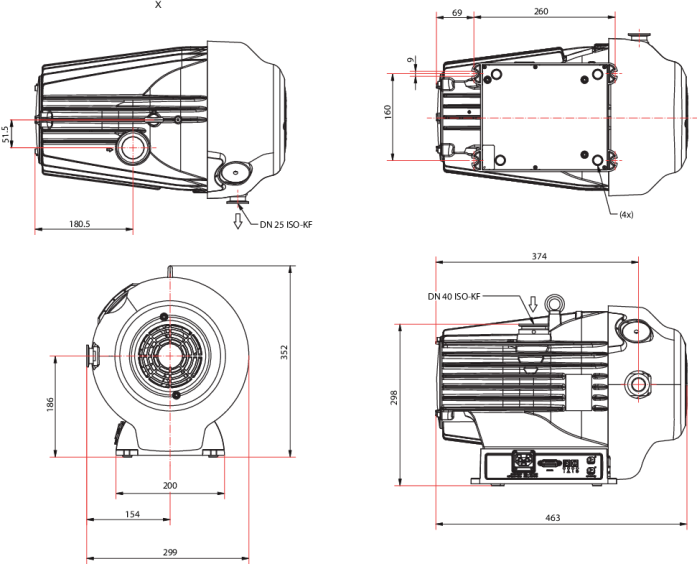 X

51.5

180.5

DN 25 ISO-KF

69

260

9

160

(4x)

352

186

200

154

299

374

DN 40 ISO-KF

298

463