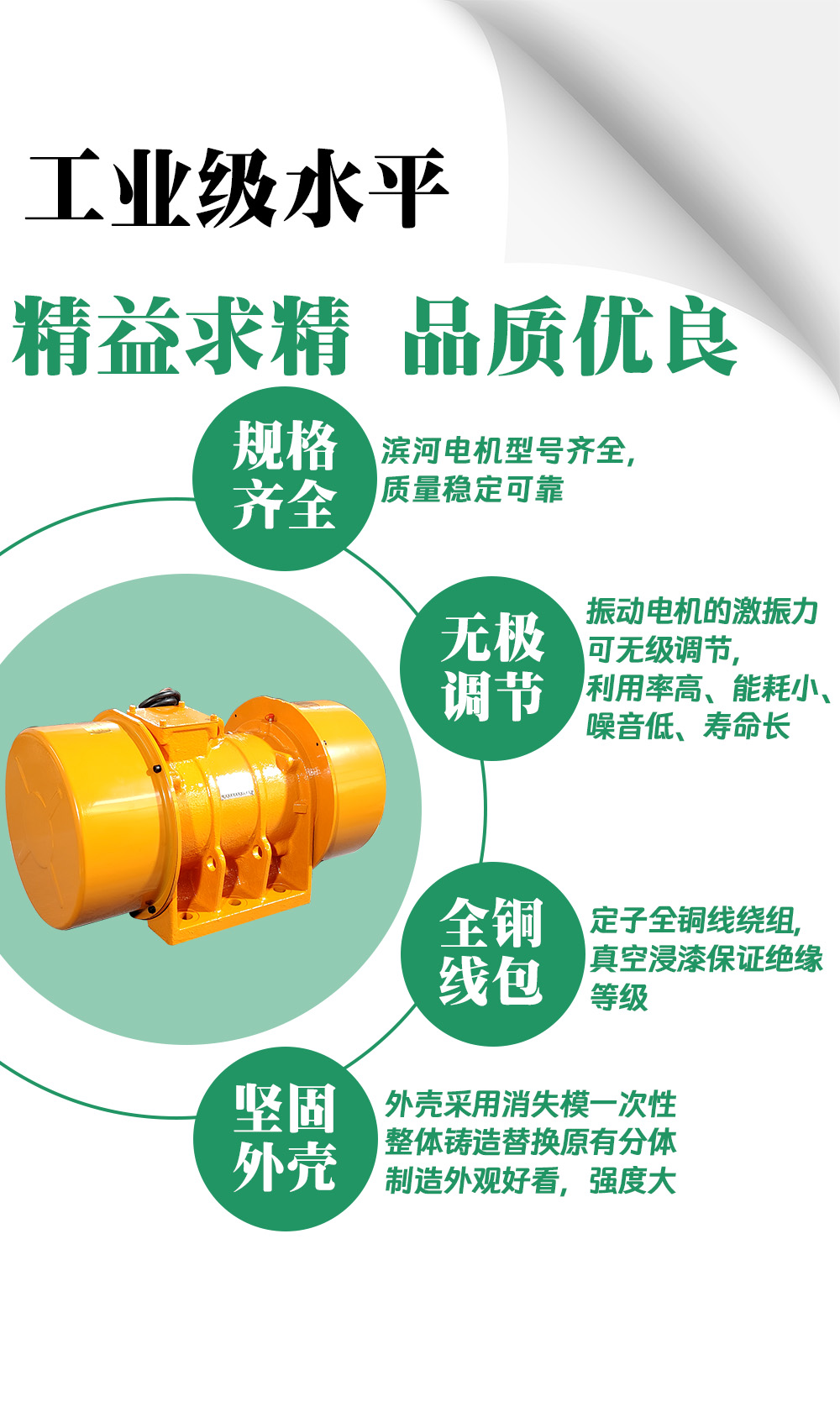 工业级水平

精益求精 品质优良

规格齐全

滨河电机型号齐全，质量稳定可靠

无极调节

振动电机的激振力可无级调节，利用率高、能耗小、噪音低、寿命长

全铜线包

定子全铜线绕组，真空浸漆保证绝缘等级

坚固外壳

外壳采用消失模一次性整体铸造替换原有分体制造外观好看，强度大