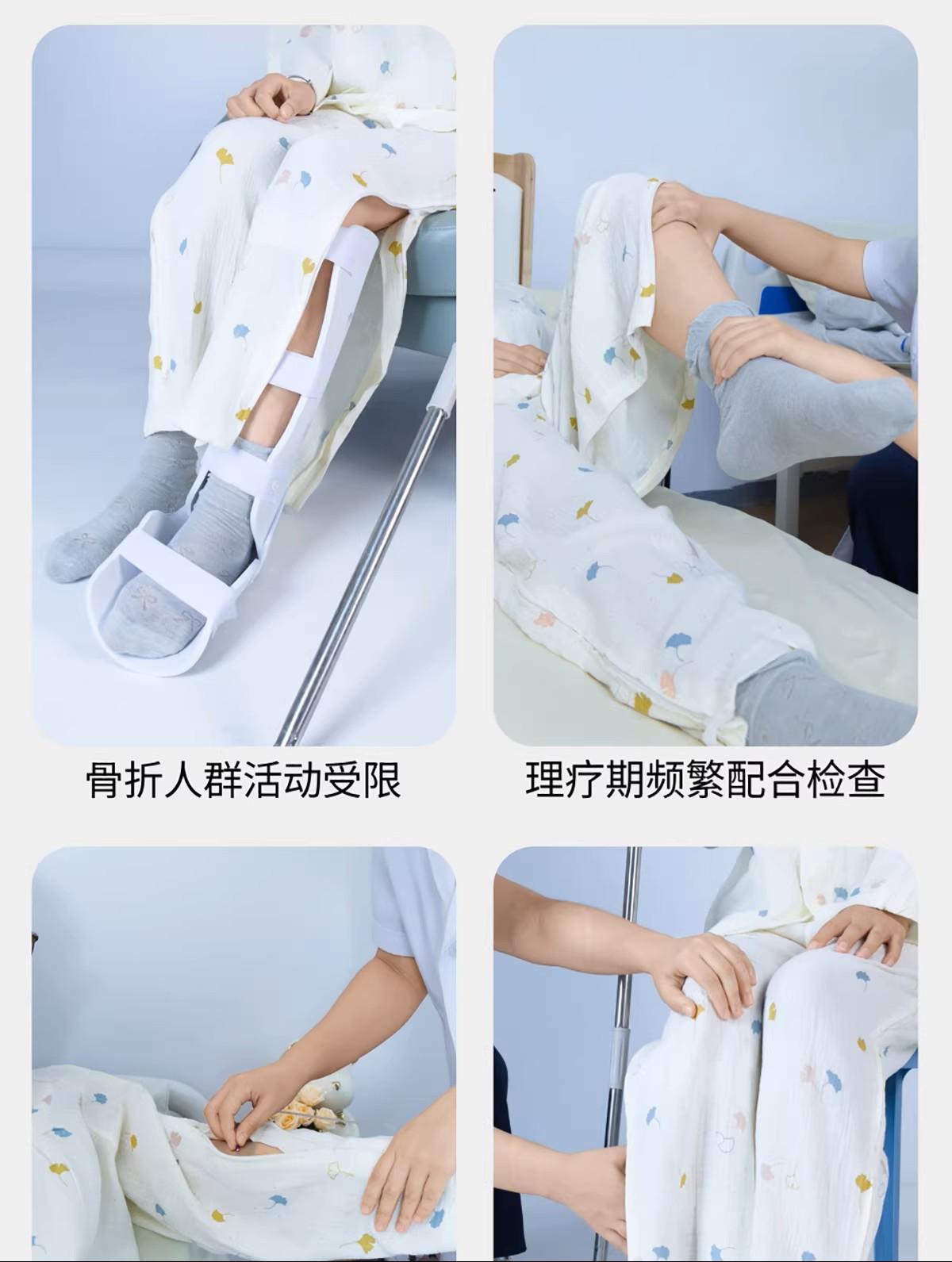 骨折人群活动受限

理疗期频繁配合检查