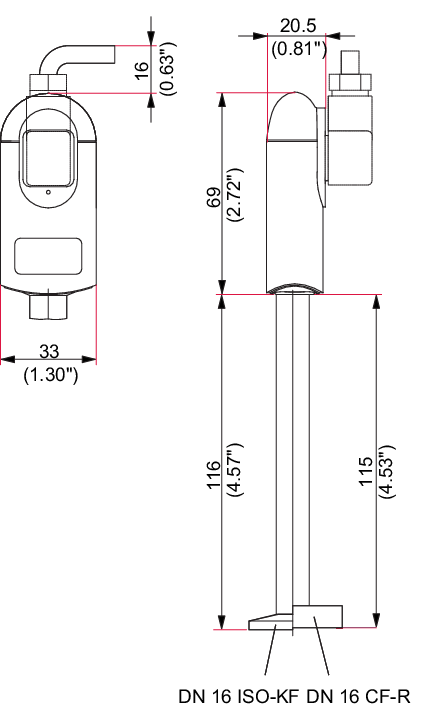 16
(0.63")

20.5
(0.81")

69
(2.72")

33
(1.30")

116
(4.57")

115
(4.53")

DN 16 ISO-KF DN 16 CF-R