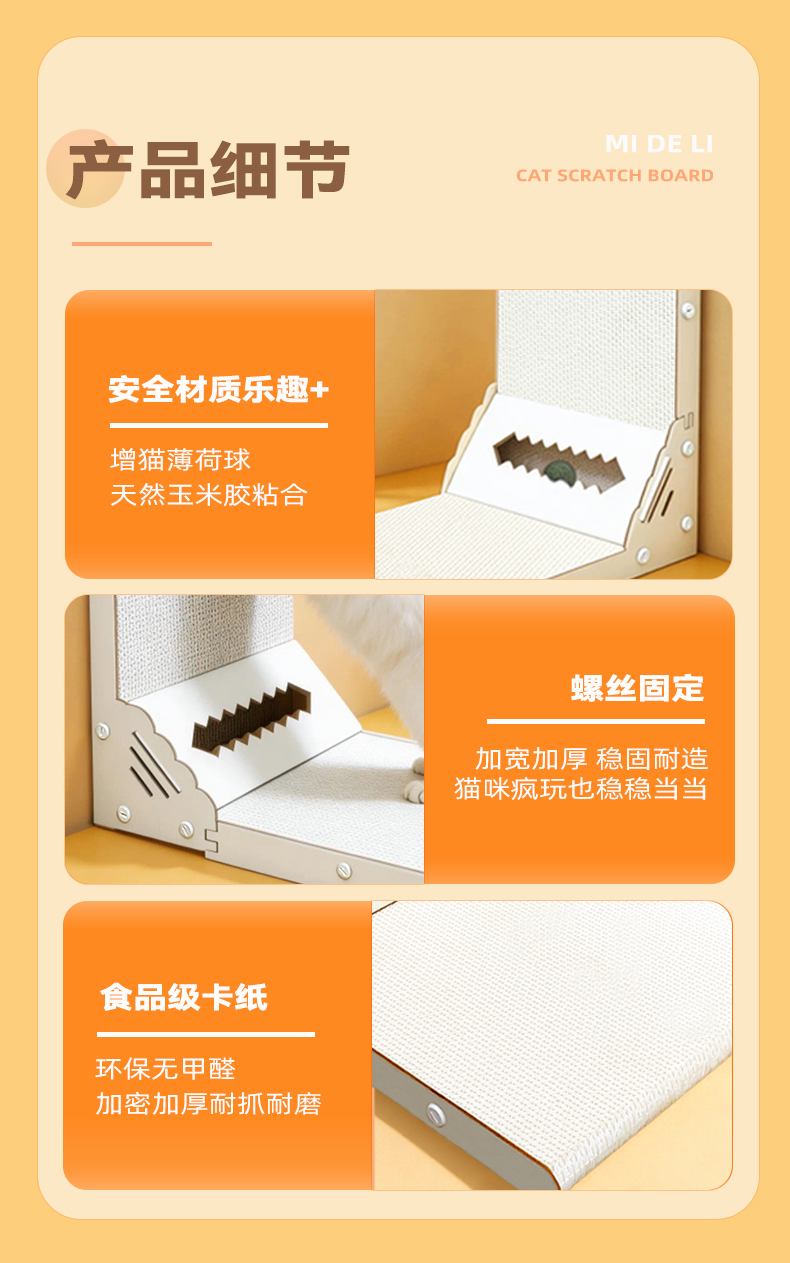 产品细节

MI DE LI
CAT SCRATCH BOARD

安全材质乐趣+

增猫薄荷球
天然玉米胶粘合

螺丝固定

加宽加厚 稳固耐造
猫咪疯玩也稳稳当当

食品级卡纸

环保无甲醛
加密加厚耐抓耐磨