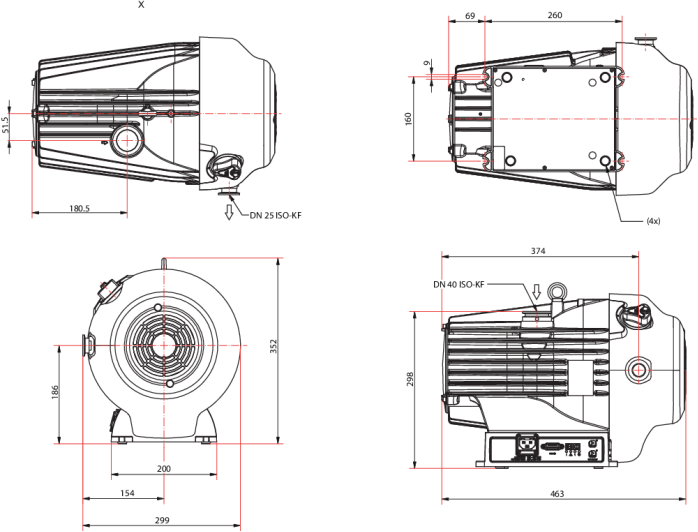 X

51.5

180.5

DN 25 ISO-KF

69

260

9

160

(4x)

352

186

200

154

299

374

DN 40 ISO-KF

298

463