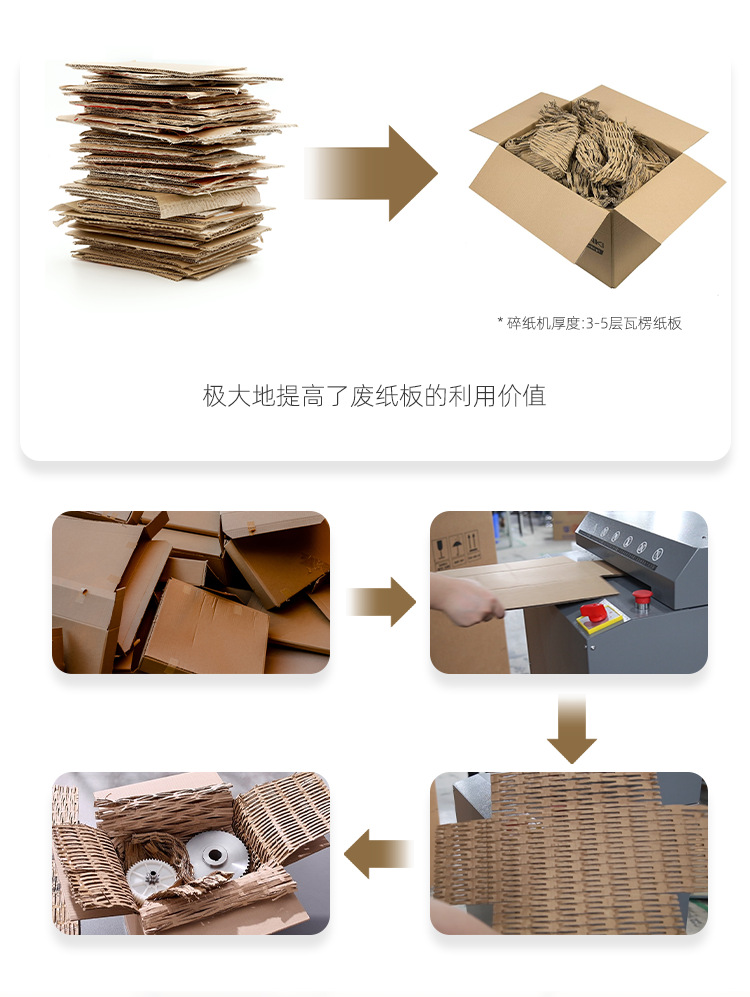 * 碎纸机厚度:3-5层瓦楞纸板

极大地提高了废纸板的利用价值