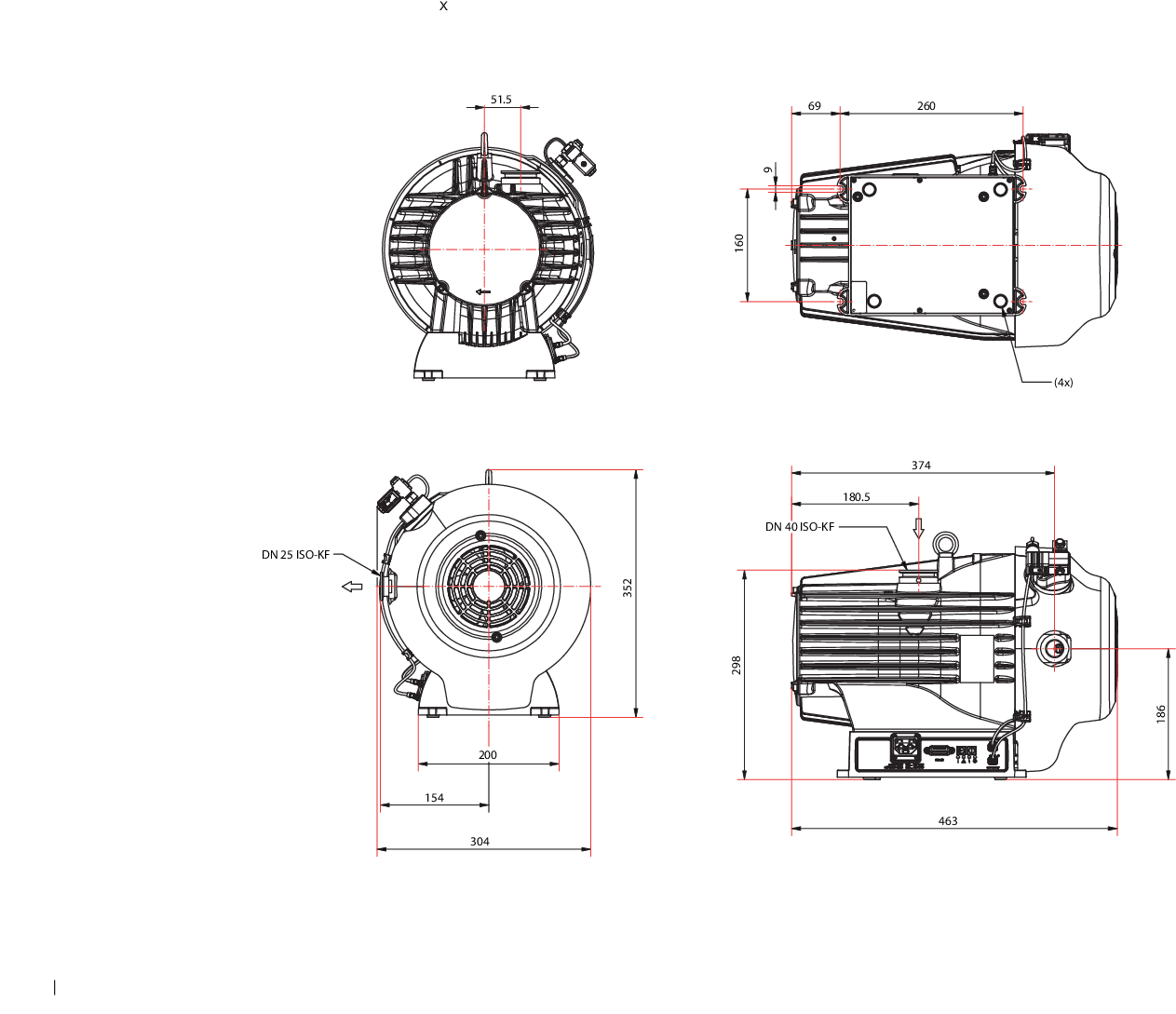 X

51.5

69
260
9
160
(4x)

DN 25 ISO-KF
352
200
154
304

374
180.5
DN 40 ISO-KF
298
186
463