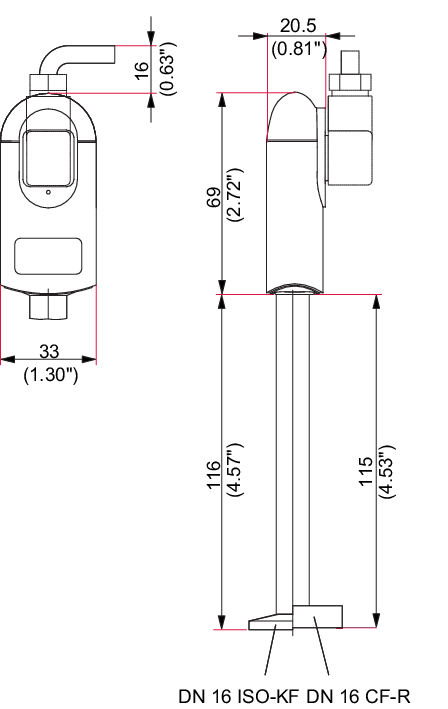 16
(0.63")

20.5
(0.81")

69
(2.72")

33
(1.30")

116
(4.57")

115
(4.53")

DN 16 ISO-KF DN 16 CF-R